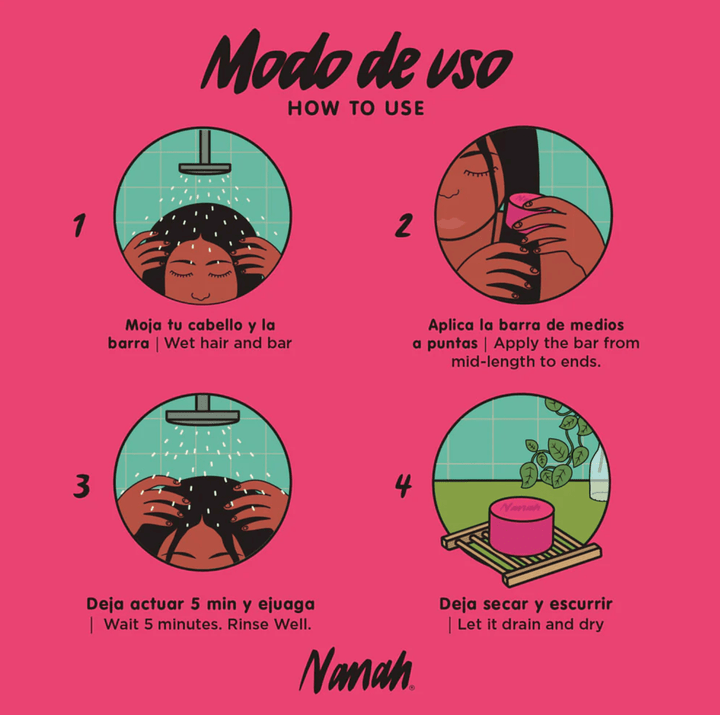 Modo de uso
HOW TO USE

1

Moja tu cabello y la barra | Wet hair and bar

2

Aplica la barra de medios a puntas | Apply the bar from mid-length to ends.

3

Deja actuar 5 min y ejuaga | Wait 5 minutes. Rinse Well.

4

Nanah

Deja secar y escurrir | Let it drain and dry

Nanah®